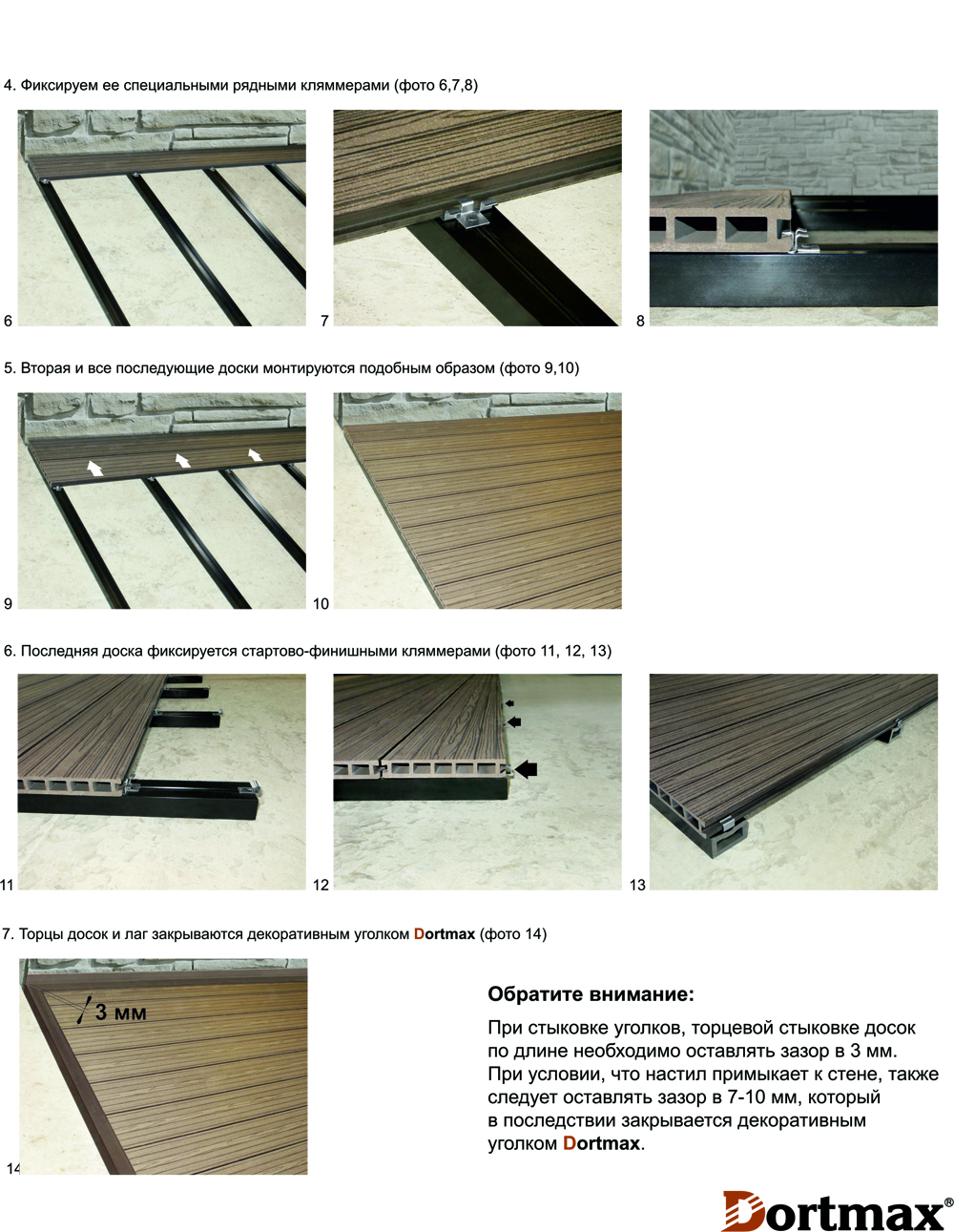 4. Фиксируем ее специальными рядными кляммерами (фото 6,7,8)

6

7

8

5. Вторая и все последующие доски монтируются подобным образом (фото 9,10)

9

10

6. Последняя доска фиксируется стартово-финишными кляммерами (фото 11, 12, 13)

11

12

13

7. Торцы досок и лаг закрываются декоративным уголком Dortmax (фото 14)

3 мм

14

Обратите внимание:

При стыковке уголков, торцевой стыковке досок по длине необходимо оставлять зазор в 3 мм. При условии, что настил примыкает к стене, также следует оставлять зазор в 7-10 мм, который в последствии закрывается декоративным уголком Dortmax.

Dortmax®